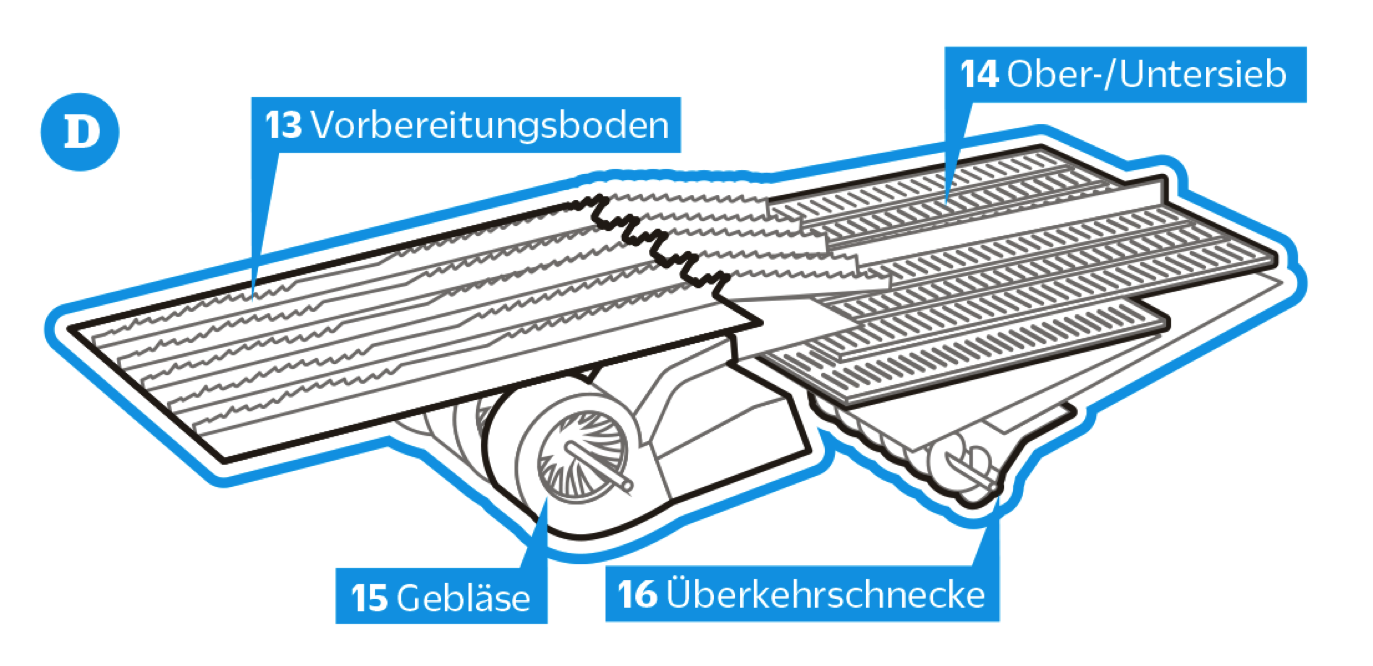 D

13 Vorbereitungsboden

14 Ober-/Untersieb

15 Gebläse

16 Überkehrschnecke